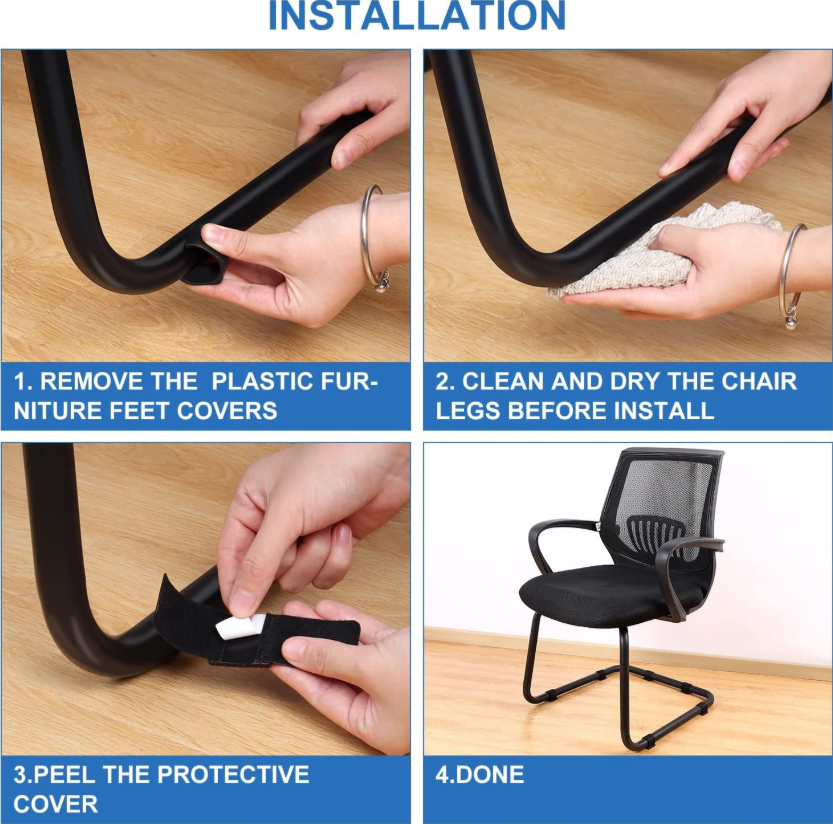 INSTALLATION

1. REMOVE THE PLASTIC FURNITURE FEET COVERS

2. CLEAN AND DRY THE CHAIR LEGS BEFORE INSTALL

3.PEEL THE PROTECTIVE COVER

4.DONE