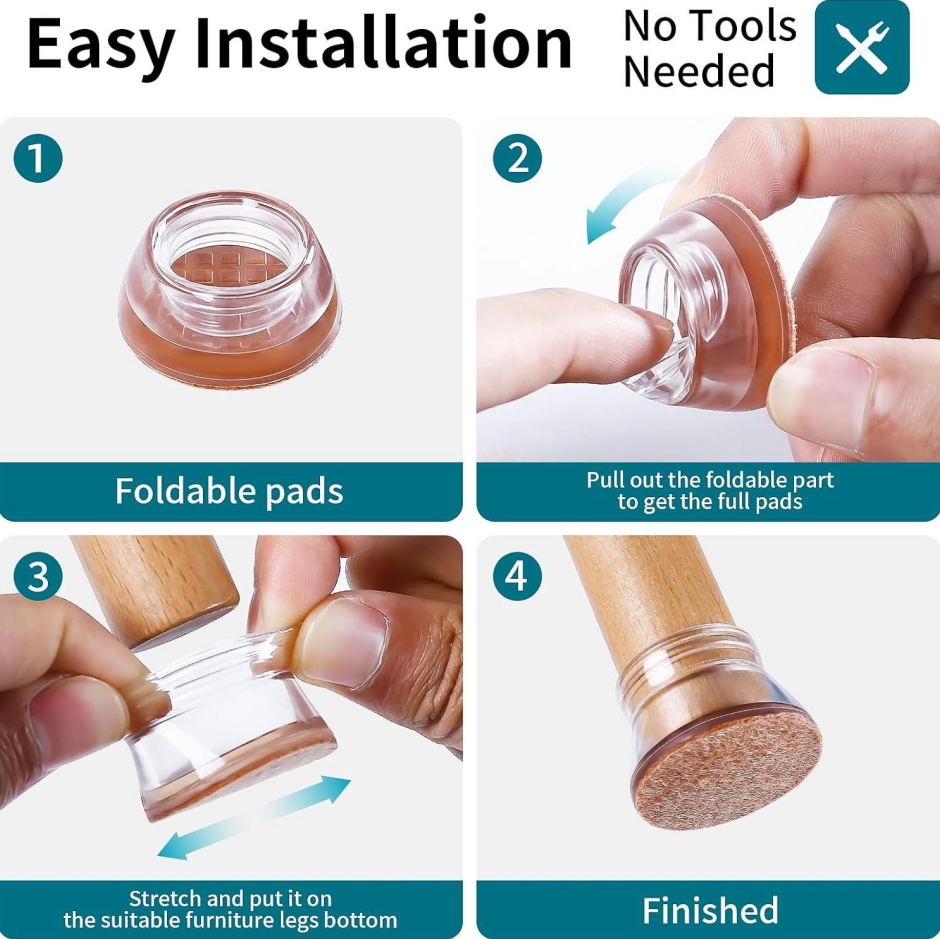 Easy Installation

No Tools Needed

1

Foldable pads

2

Pull out the foldable part to get the full pads

3

Stretch and put it on the suitable furniture legs bottom

4

Finished