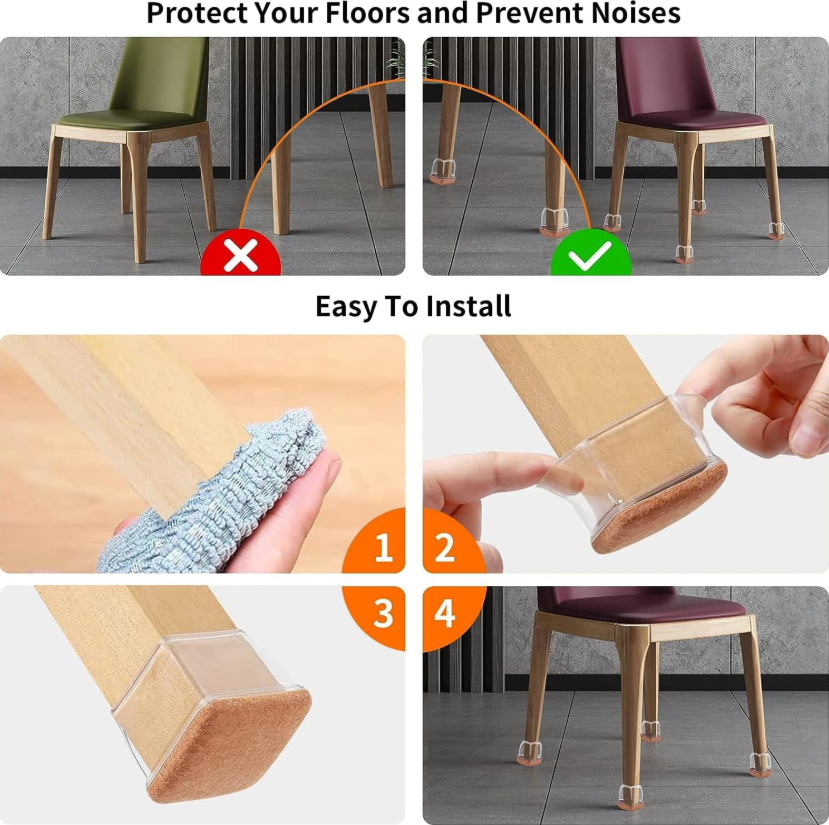 Protect Your Floors and Prevent Noises

Easy To Install

1

2

3

4