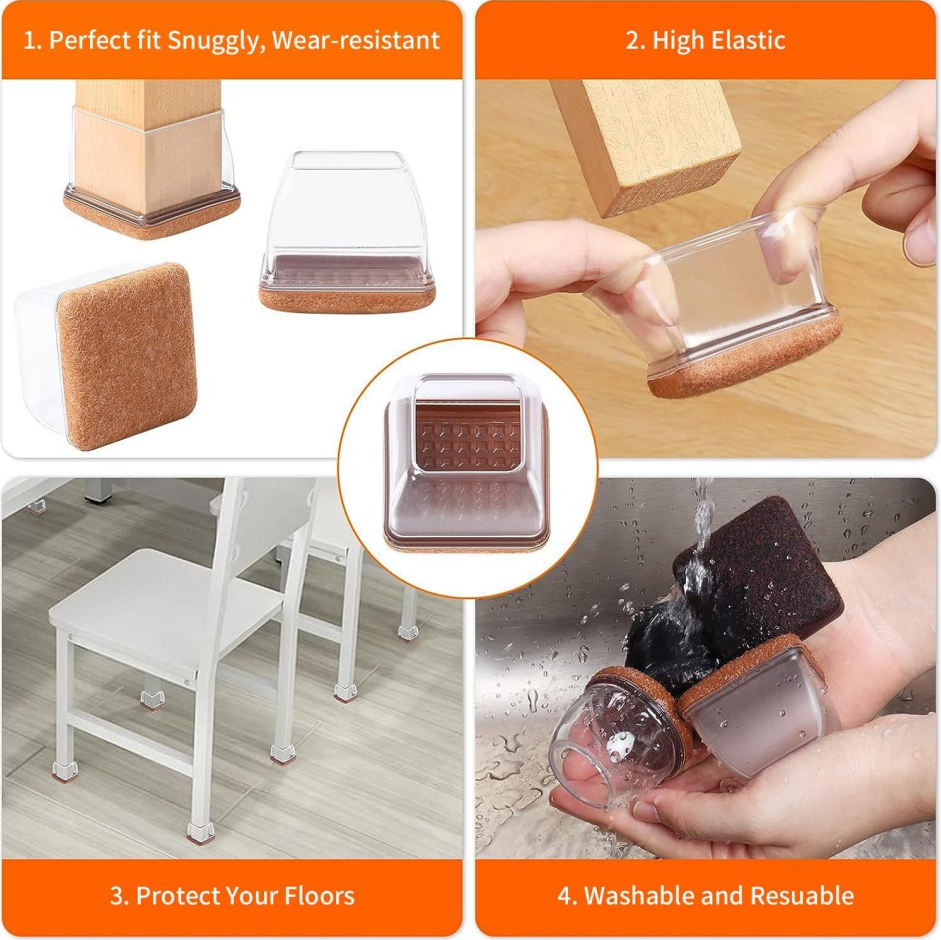 1. Perfect fit Snuggly, Wear-resistant

2. High Elastic

3. Protect Your Floors

4. Washable and Resuable